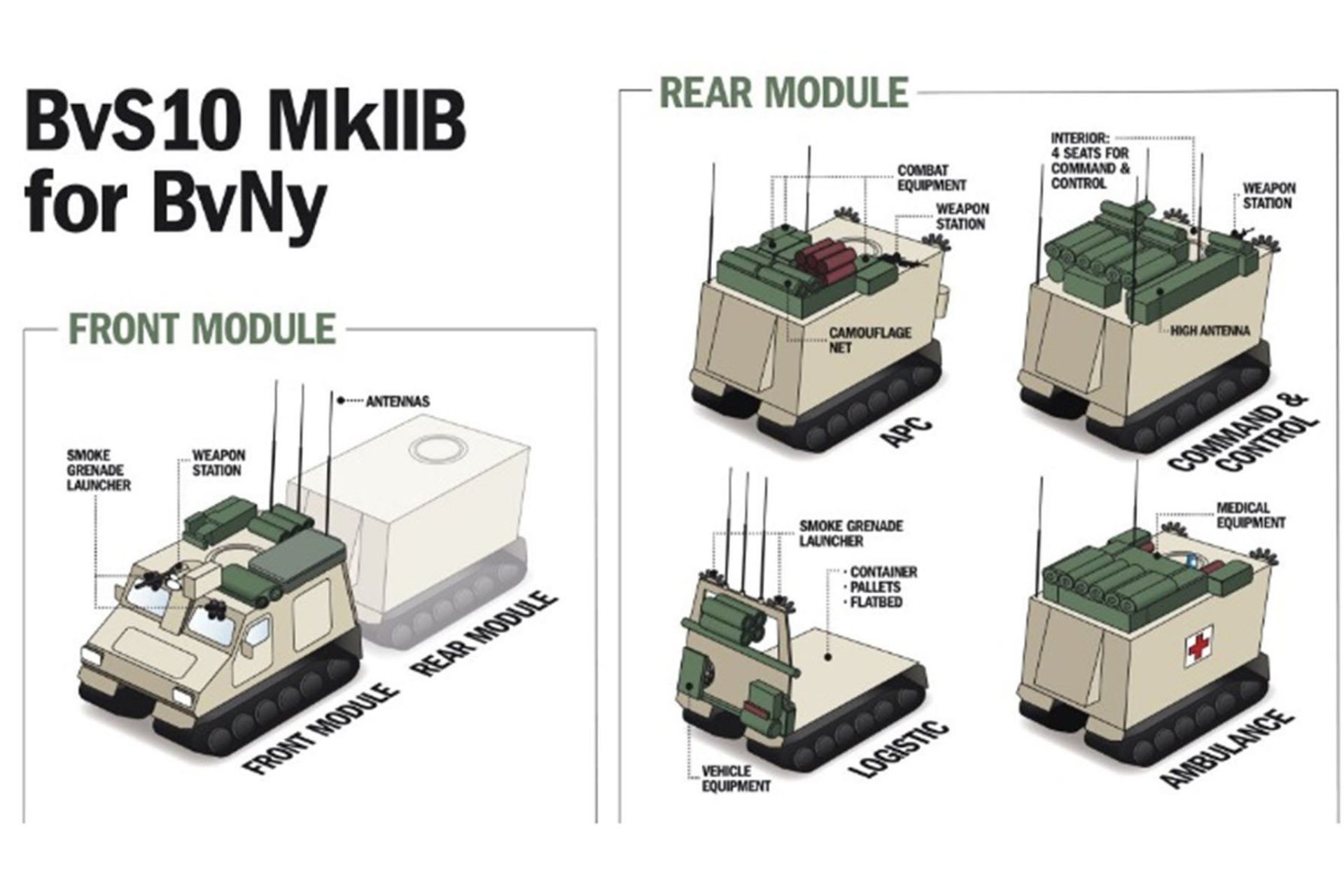 BvS10 MkIIB for BvNy

FRONT MODULE

ANTENNAS

SMOKE GRENADE LAUNCHER

WEAPON STATION

FRONT MODULE

REAR MODULE

REAR MODULE

COMBAT EQUIPMENT

WEAPON STATION

CAMOUFLAGE NET

APC

INTERIOR: 4 SEATS FOR COMMAND & CONTROL

WEAPON STATION

HIGH ANTENNA

COMMAND & CONTROL

SMOKE GRENADE LAUNCHER

· CONTAINER
· PALLETS
· FLATBED

VEHICLE EQUIPMENT

LOGISTIC

MEDICAL EQUIPMENT

AMBULANCE