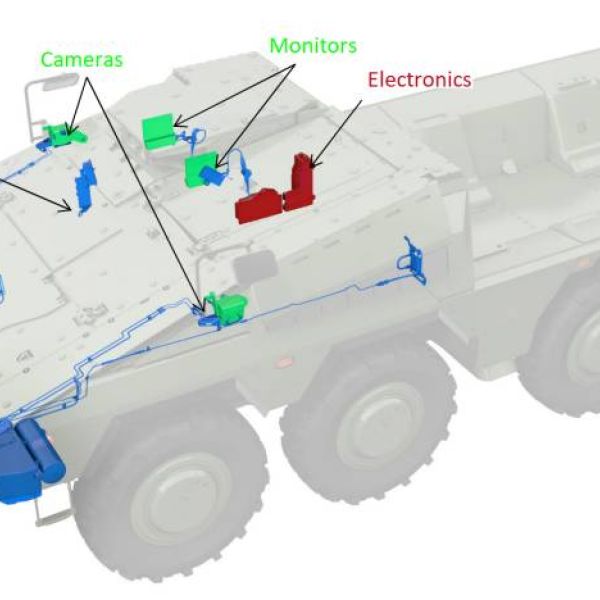 Cameras
Monitors
Electronics