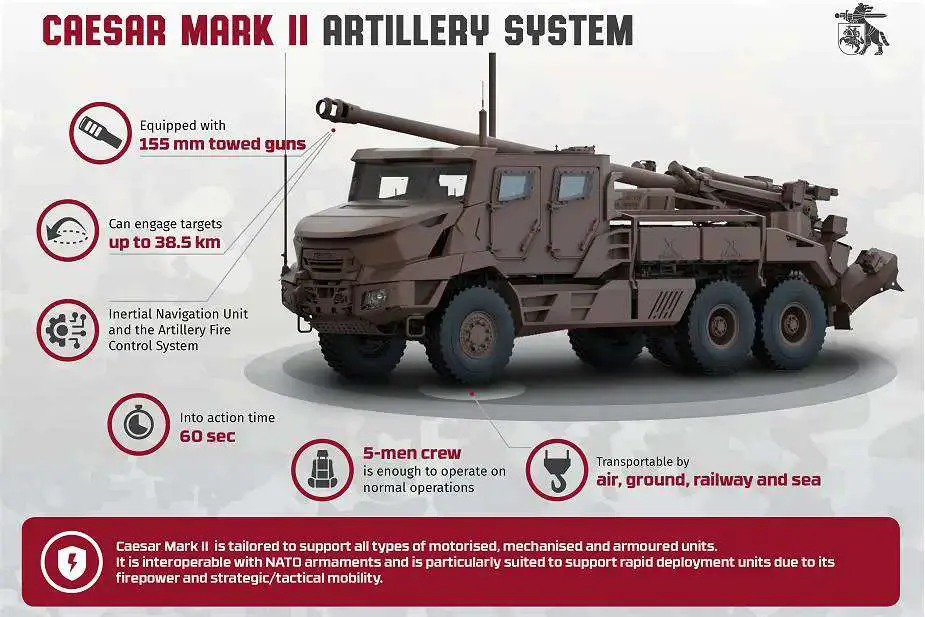 CAESAR MARK II ARTILLERY SYSTEM

Equipped with
155 mm towed guns

Can engage targets
up to 38.5 km

Inertial Navigation Unit and the Artillery Fire Control System

Into action time
60 sec

5-men crew
is enough to operate on normal operations

Transportable by
air, ground, railway and sea

Caesar Mark II is tailored to support all types of motorised, mechanised and armoured units.
It is interoperable with NATO armaments and is particularly suited to support rapid deployment units due to its firepower and strategic/tactical mobility.