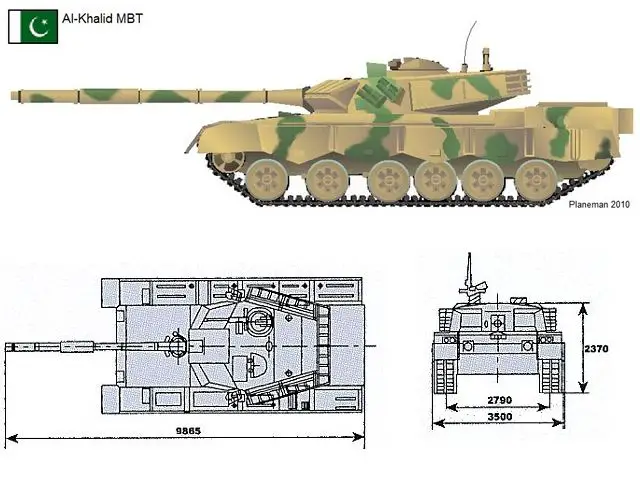 Al-Khalid MBT

Planeman 2010

9865

2370

2790

3500