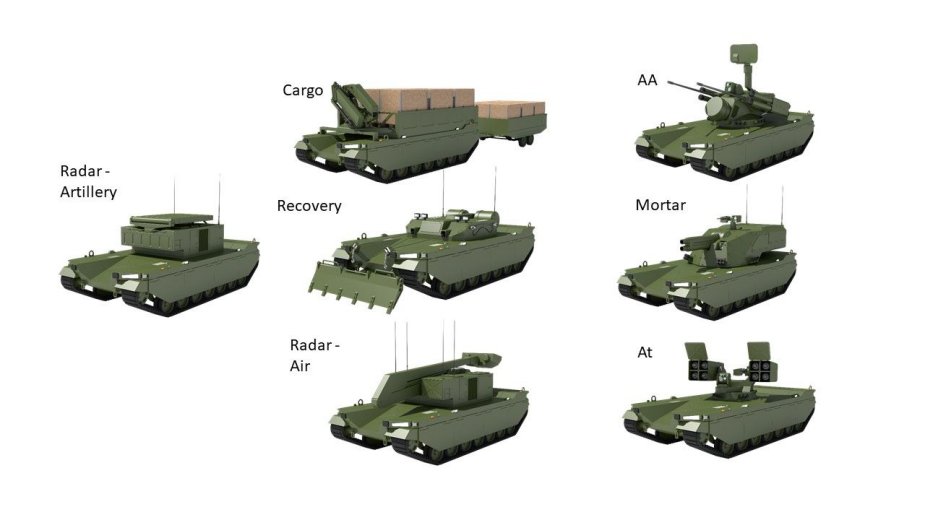 Radar - Artillery

Cargo

Recovery

Radar - Air

AA

Mortar

At